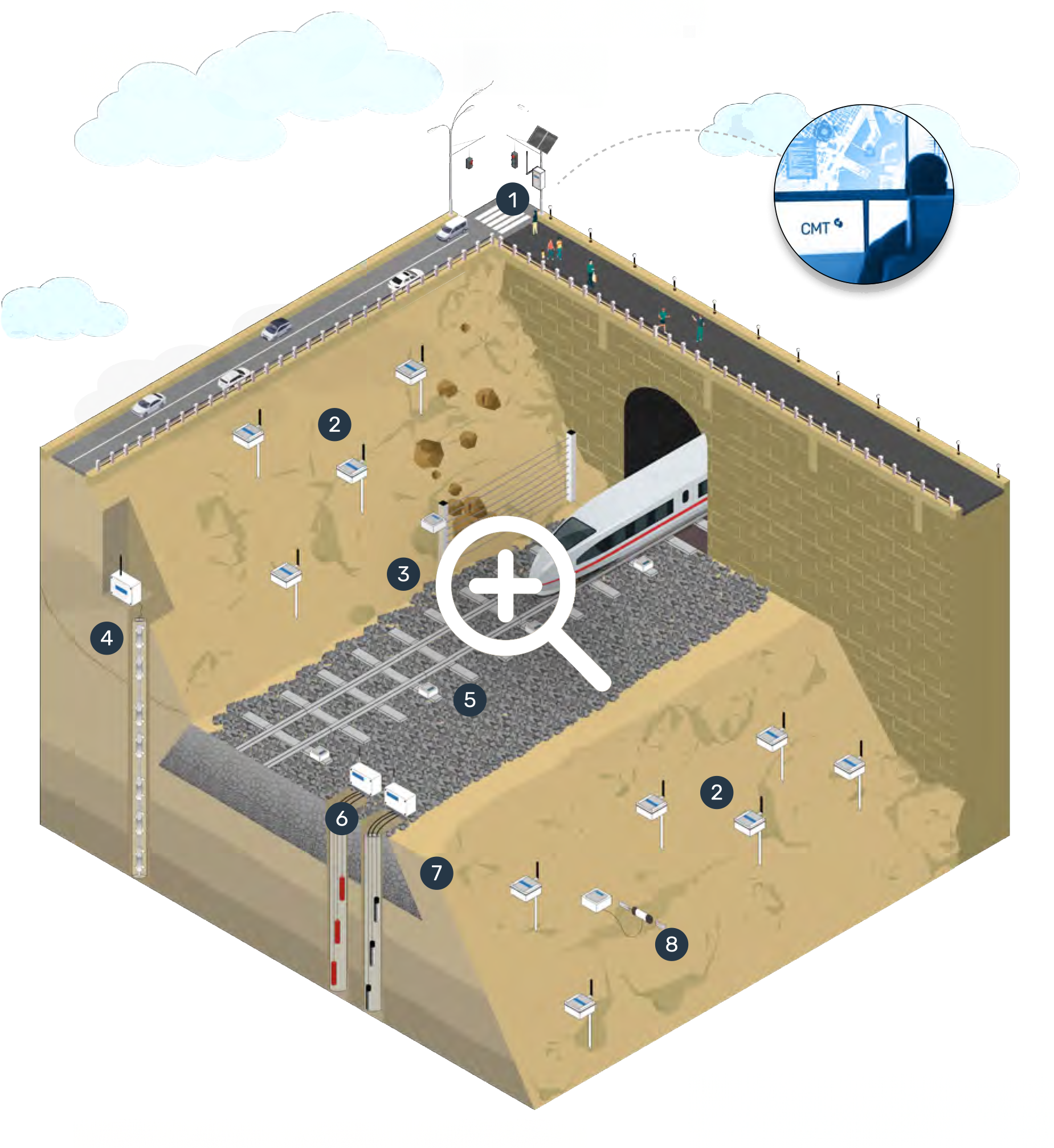 CMT

1

2

3

4

5

6

7

2

8